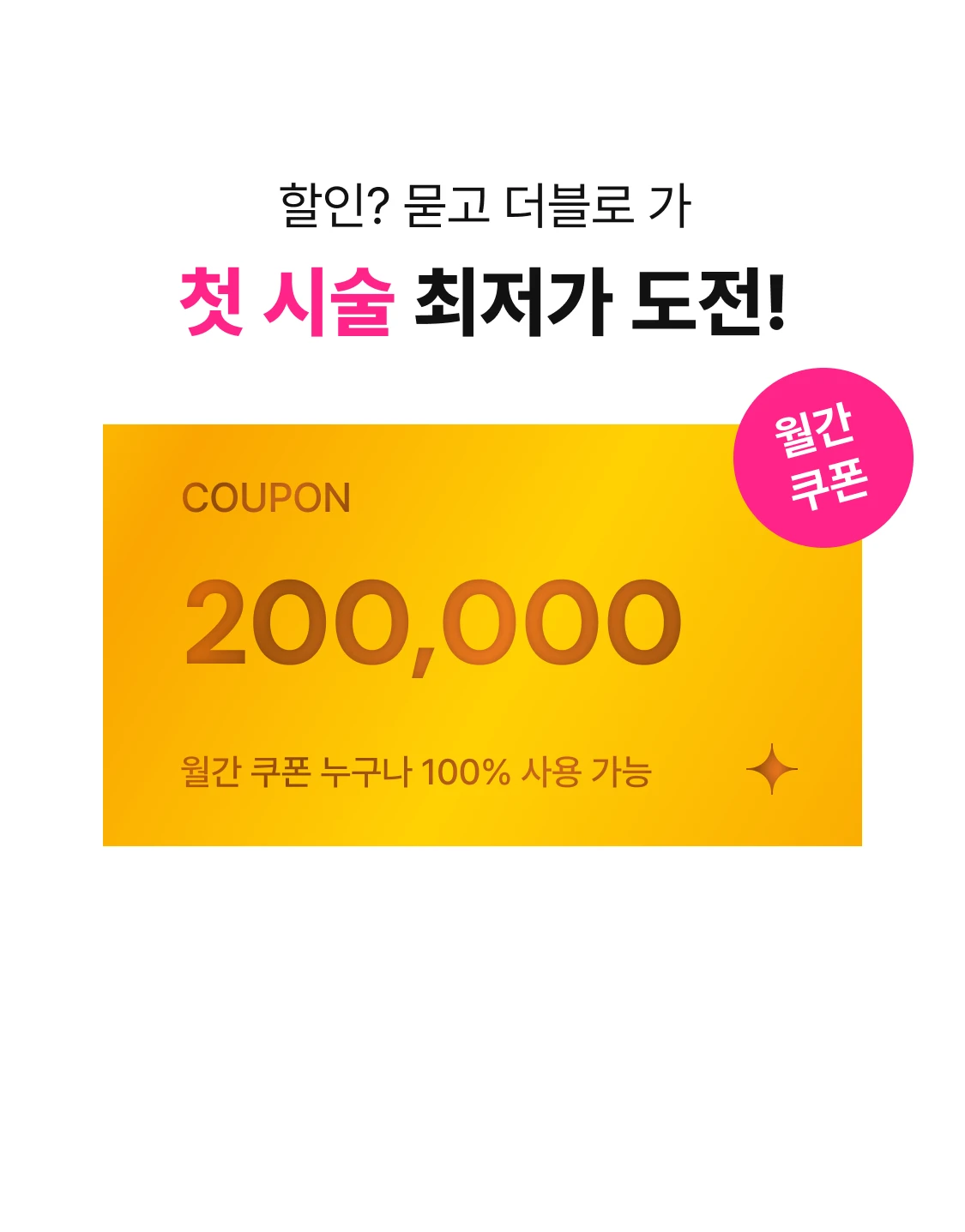 할인? 묻고 더블로 가

첫 시술 최저가 도전!

월간 쿠폰

COUPON

200,000

월간 쿠폰 누구나 100% 사용 가능