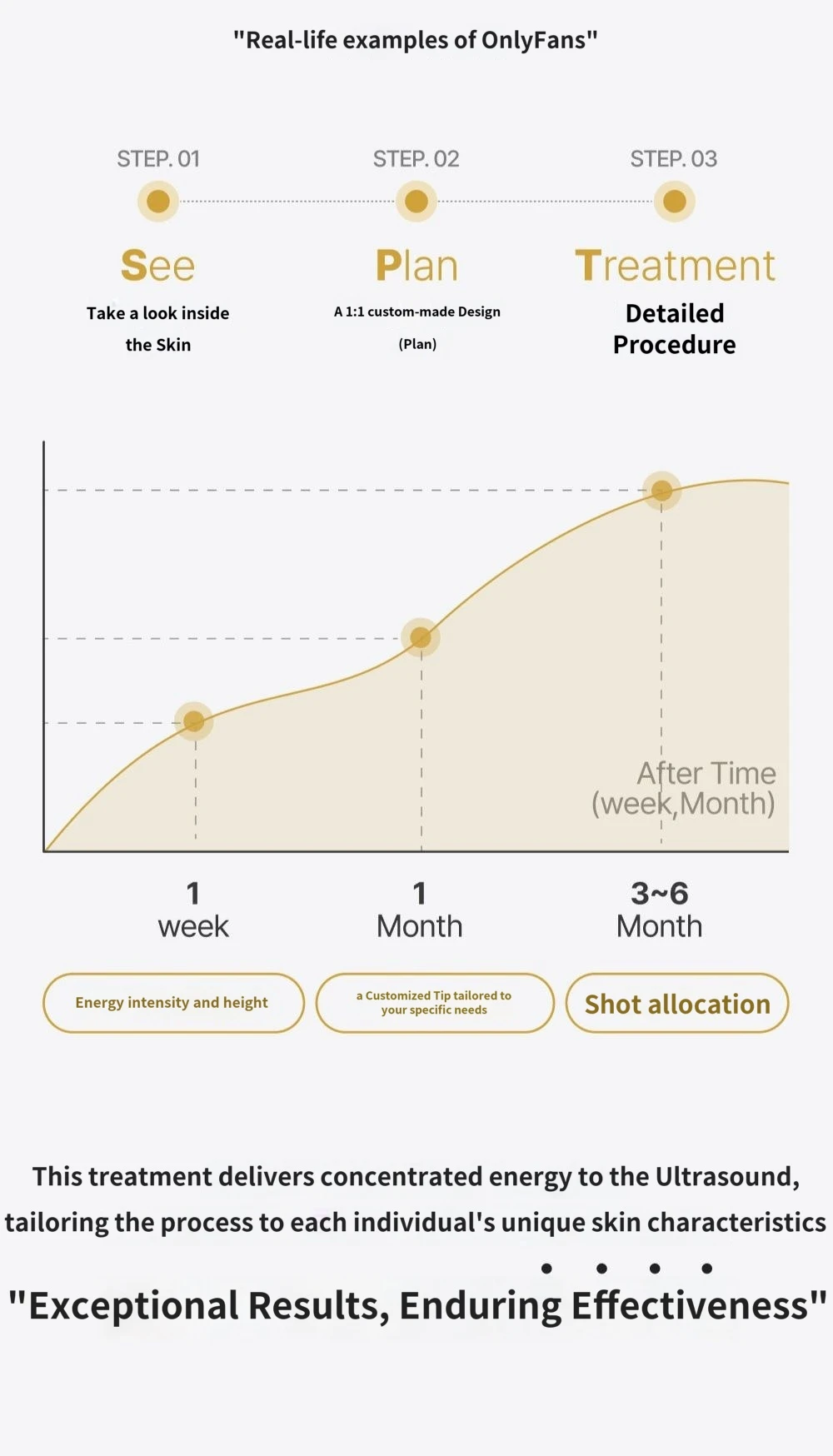 "Real-life examples of OnlyFans"

STEP. 01

See

Take a look inside the Skin

STEP. 02

Plan

A 1:1 custom-made Design (Plan)

STEP. 03

Treatment

Detailed Procedure

After Time (week,Month)

1 week

1 Month

3~6 Month

Energy intensity and height

a Customized Tip tailored to your specific needs

Shot allocation

This treatment delivers concentrated energy to the Ultrasound, tailoring the process to each individual's unique skin characteristics

"Exceptional Results, Enduring Effectiveness"