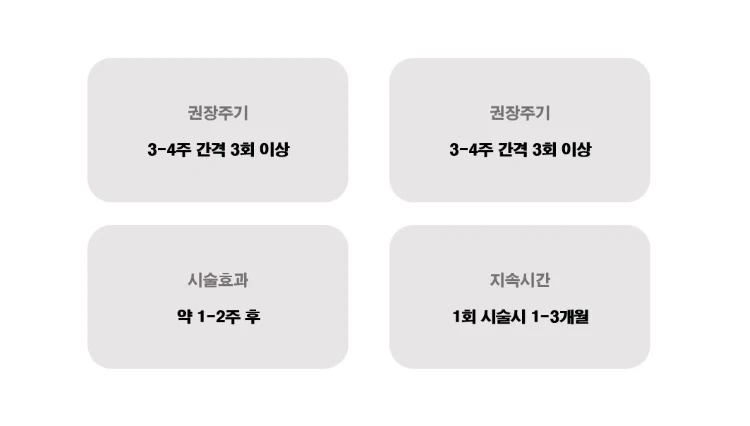 권장주기

3-4주 간격 3회 이상

권장주기

3-4주 간격 3회 이상

시술효과

약 1-2주 후

지속시간

1회 시술시 1-3개월